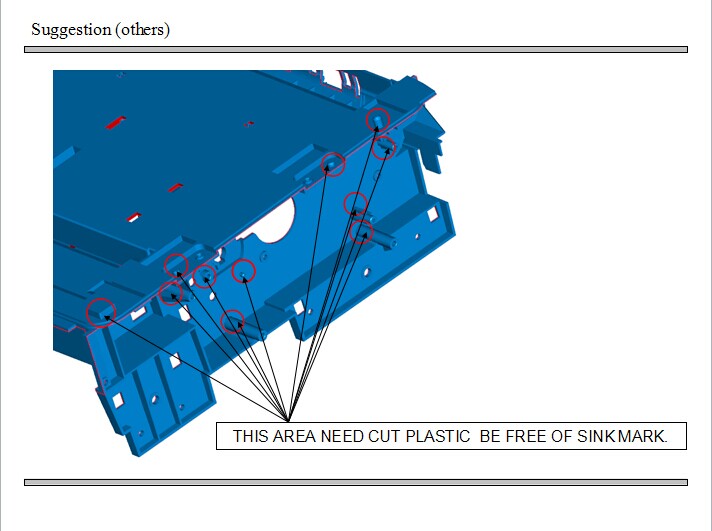 Suggestion (others)

THIS AREA NEED CUT PLASTIC BE FREE OF SINKMARK.